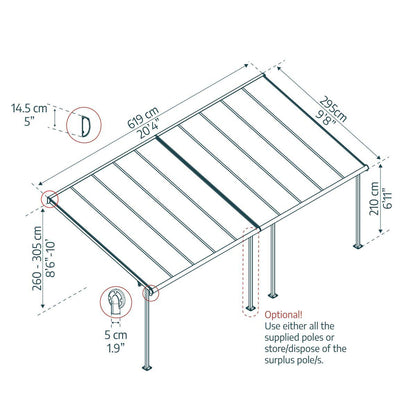 14.5 cm
5"

619 cm
20'4"

295cm
9'8"

210 cm
6'11"

260 - 305 cm
8'6"-10'

5 cm
1.9"

Optional!
Use either all the supplied poles or store/dispose of the surplus pole/s.