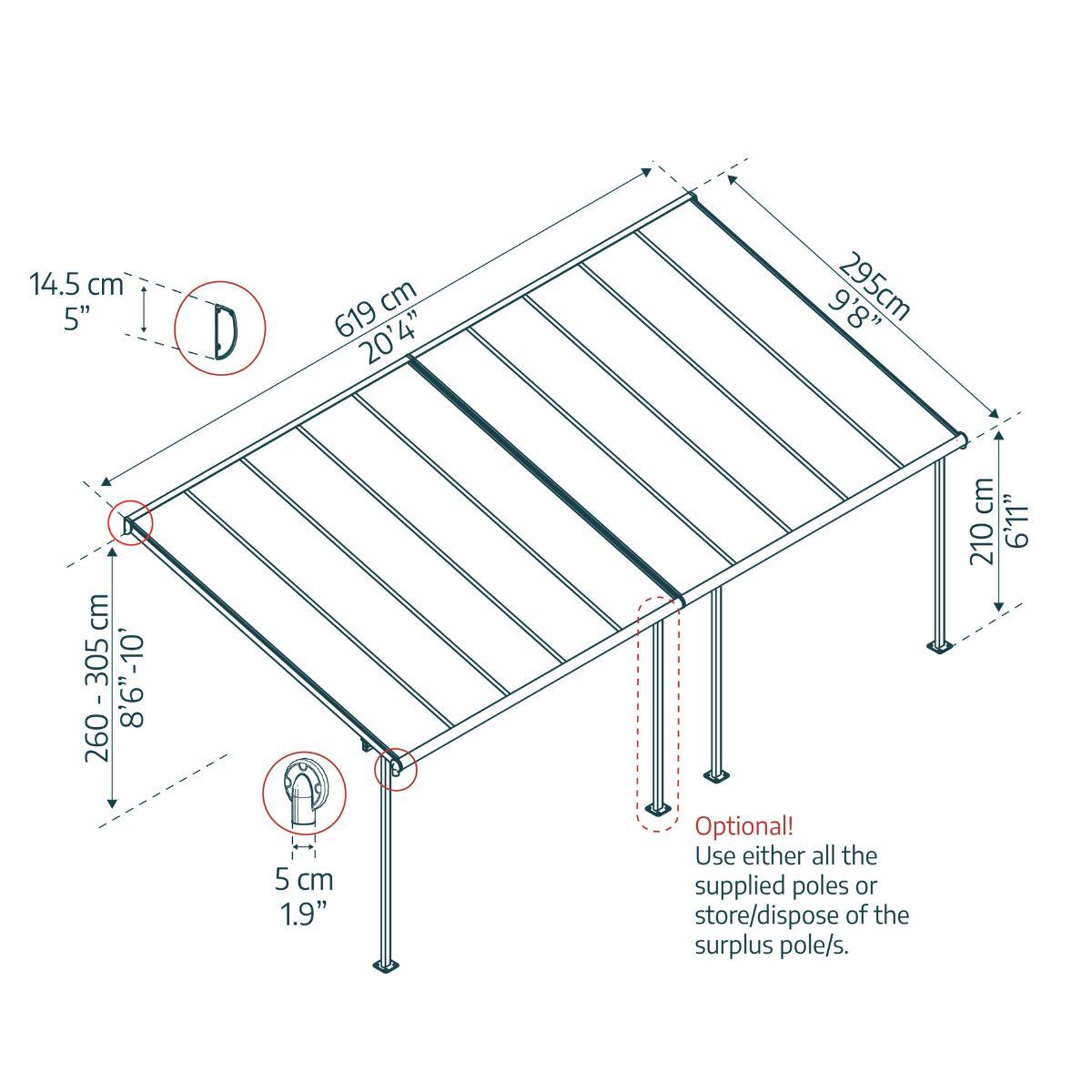 14.5 cm
5"

619 cm
20'4"

295cm
9'8"

210 cm
6'11"

260 - 305 cm
8'6"-10'

5 cm
1.9"

Optional!
Use either all the supplied poles or store/dispose of the surplus pole/s.