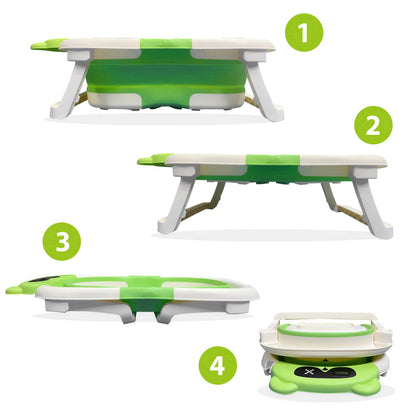 1

2

3

4