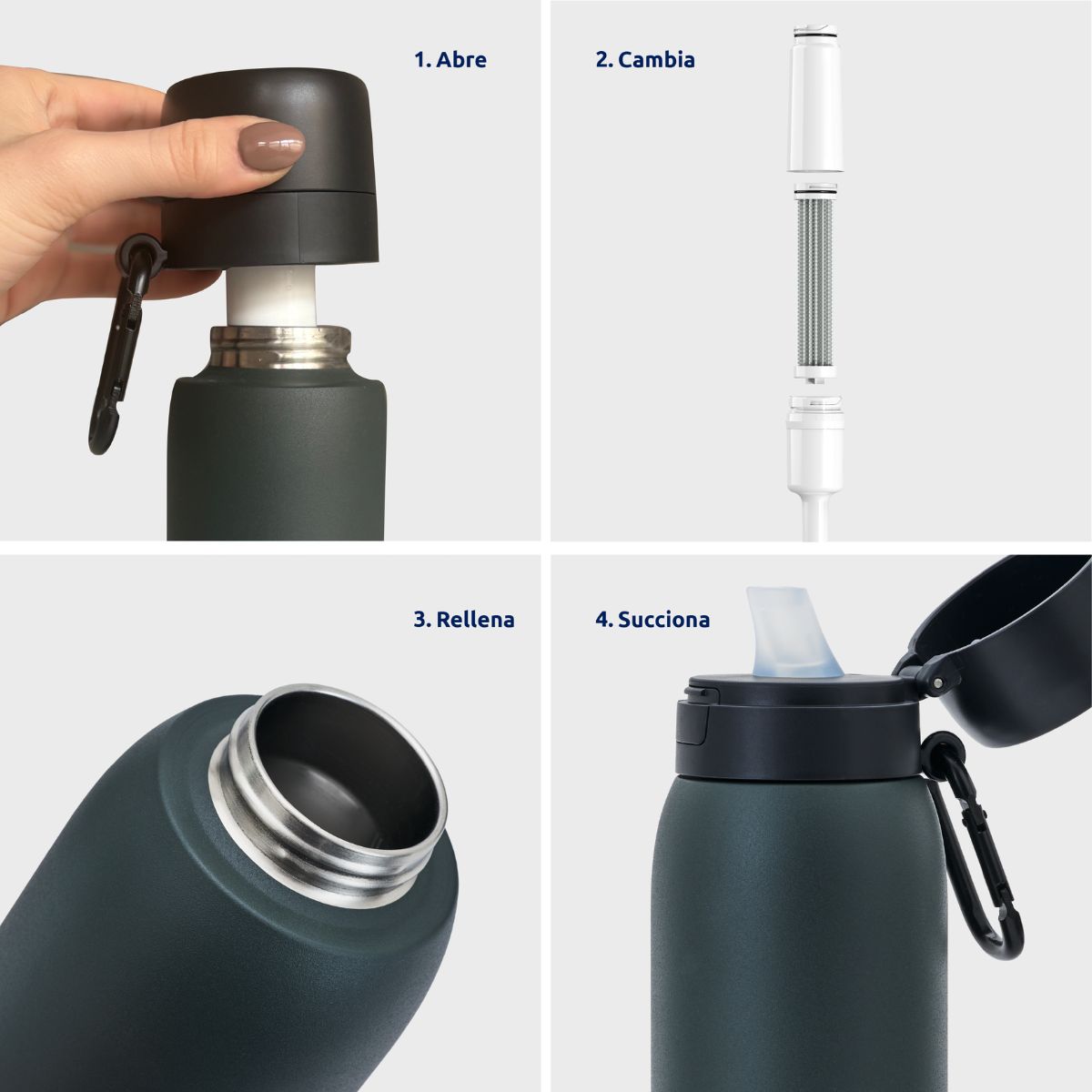 1. Abre

2. Cambia

3. Rellena

4. Succiona