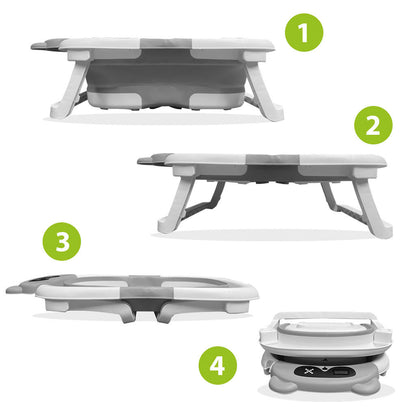 1

2

3

4