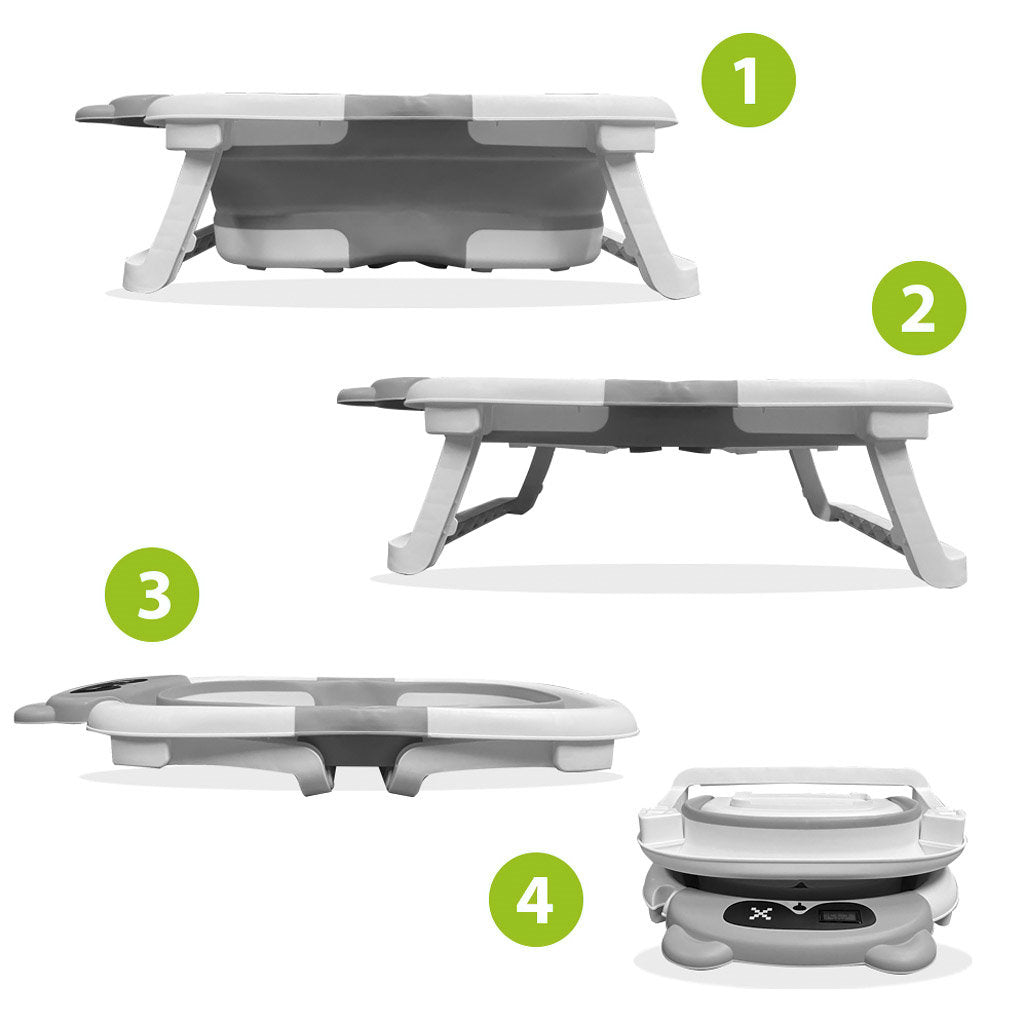 1

2

3

4