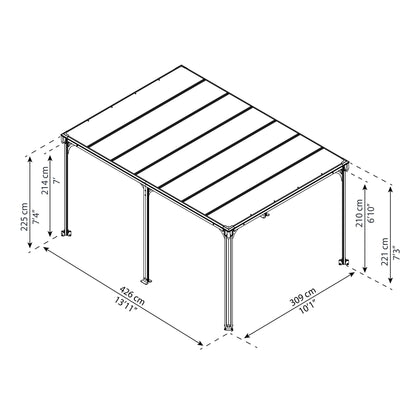 225 cm
7'4"
214 cm
7'
210 cm
6'10"
221 cm
7'3"
426 cm
13'11"
309 cm
10'1"