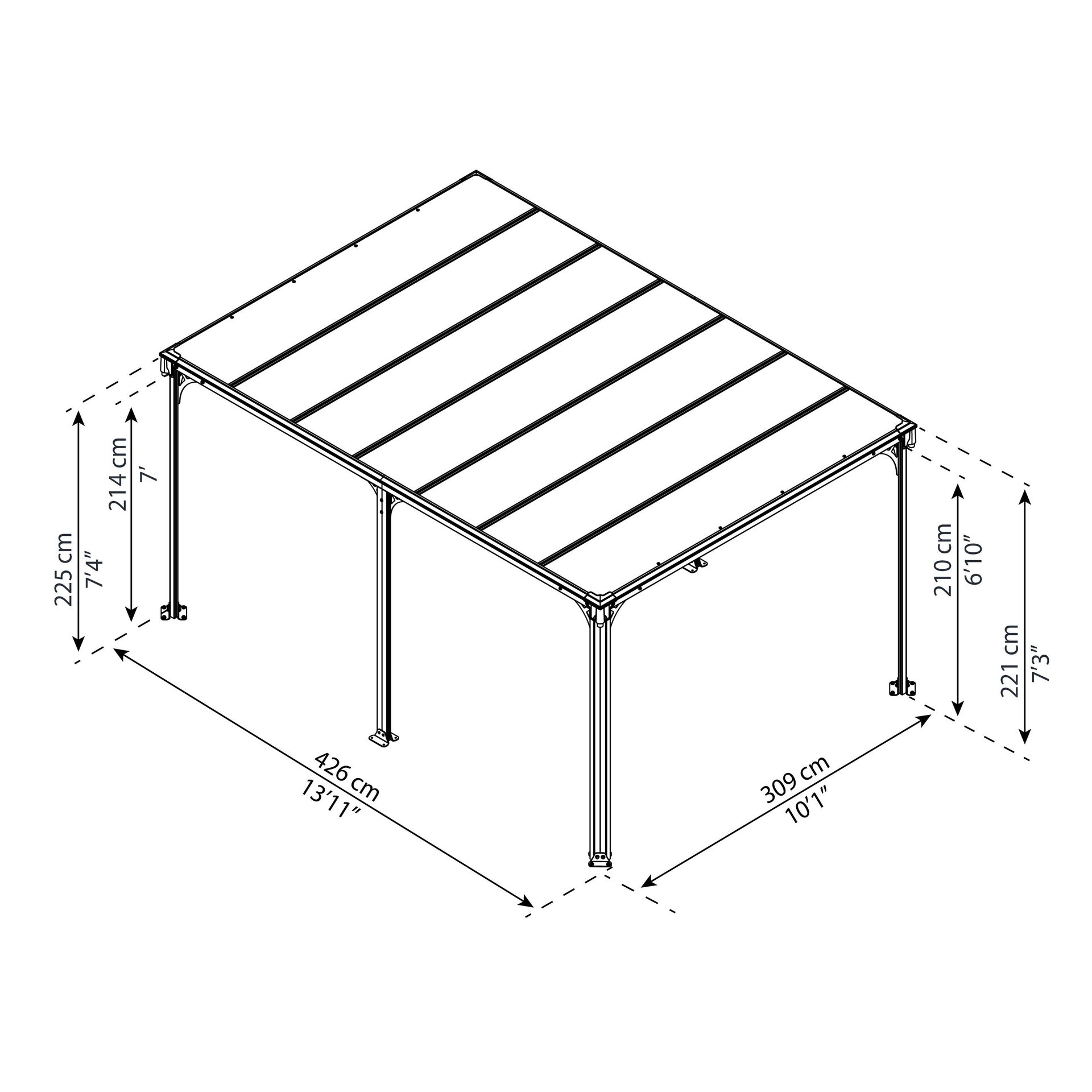 225 cm
7'4"

214 cm
7'

210 cm
6'10"

221 cm
7'3"

426 cm
13'11"

309 cm
10'1"