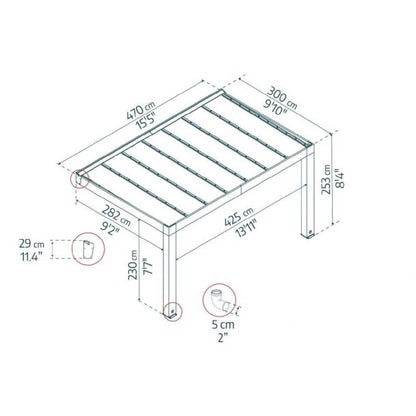 470 cm
15'5"

300 cm
9'10"

253 cm
8'4"

282 cm
9'2"

425 cm
13'11"

29 cm
11.4"

230 cm
7'7"

5 cm
2"