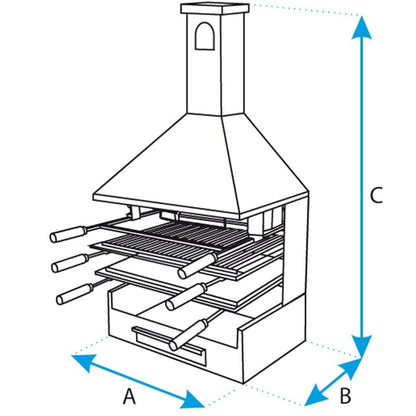 C

A

B