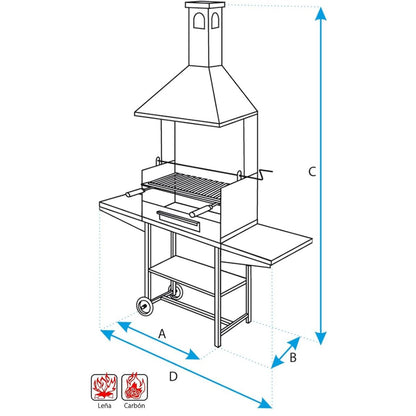 C

A

B

D

Leña Carbón