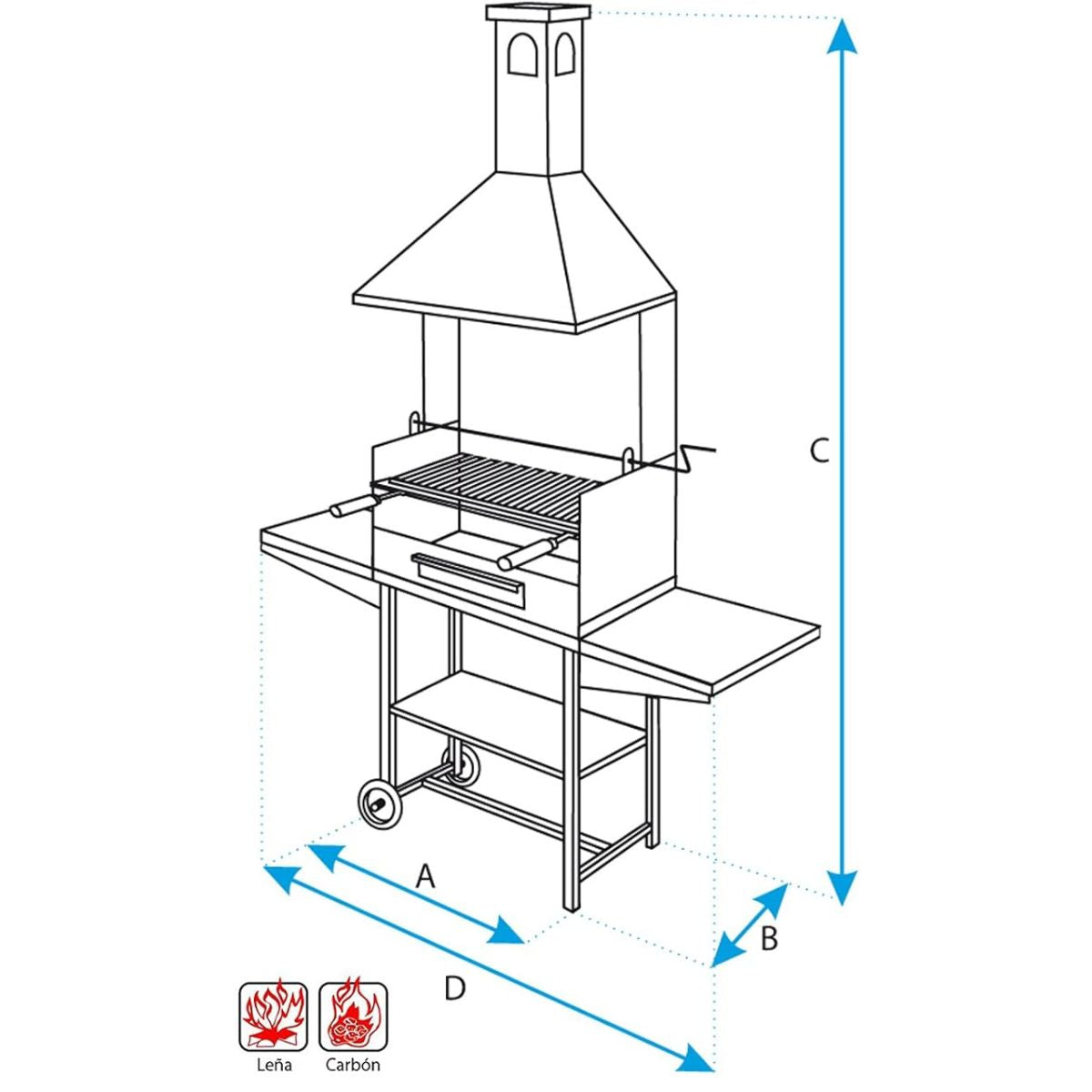 C

A

B

D

Leña

Carbón