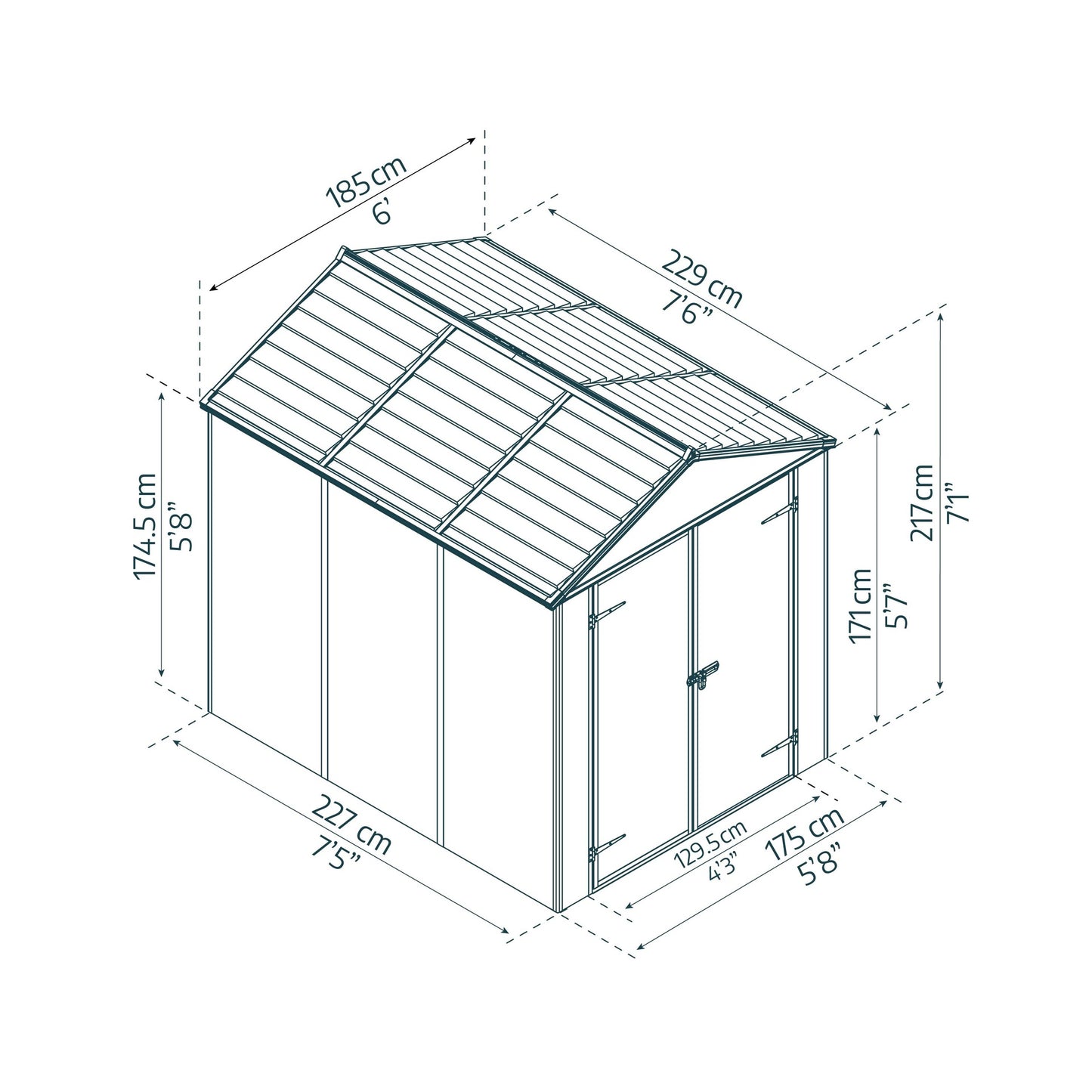 185 cm
6'

229 cm
7'6"

174.5 cm
5'8"

217 cm
7'1"

171 cm
5'7"

227 cm
7'5"

129.5 cm
4'3"

175 cm
5'8"