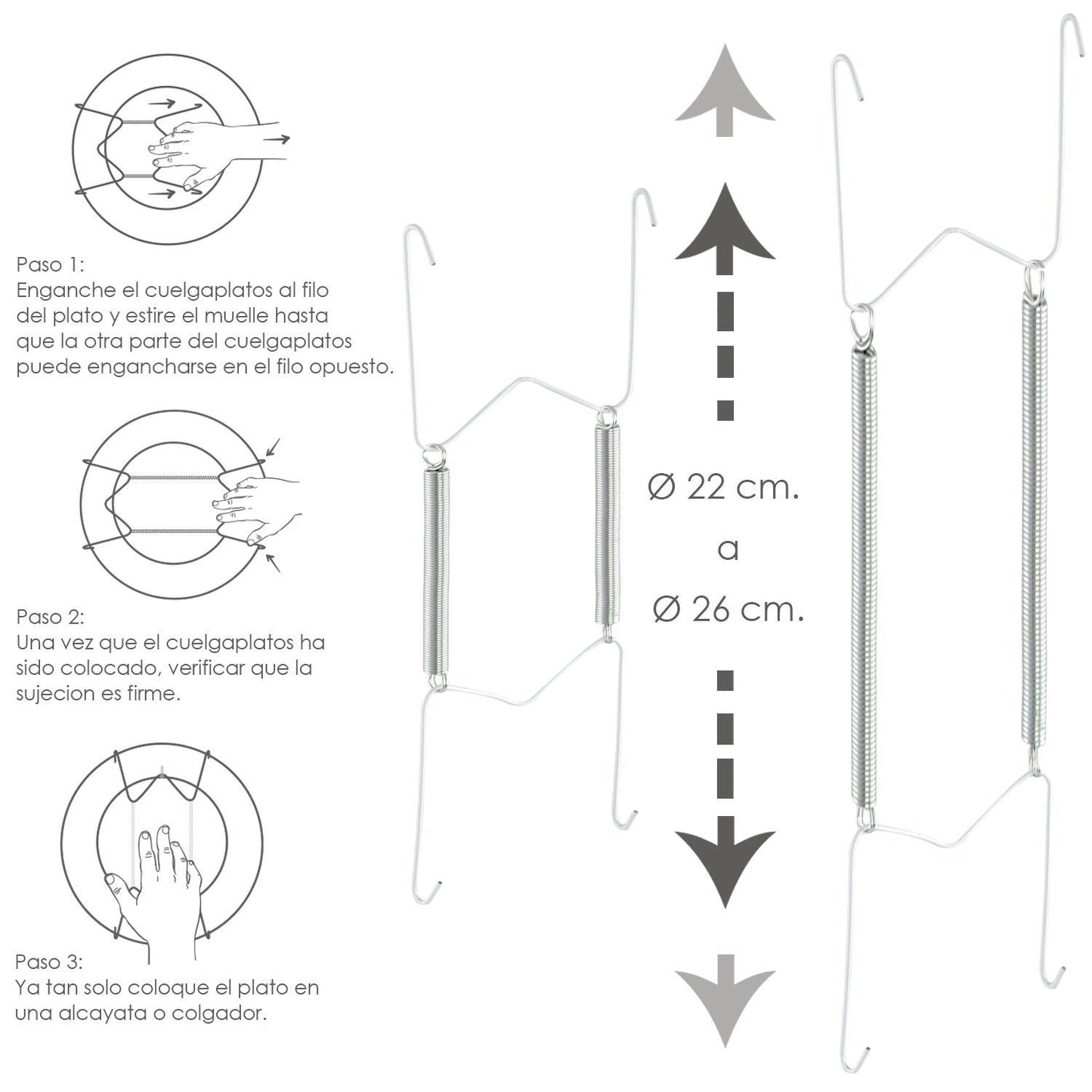 Paso 1:
Enganche el cuelgaplatos al filo del plato y estire el muelle hasta que la otra parte del cuelgaplatos puede engancharse en el filo opuesto.

Paso 2:
Una vez que el cuelgaplatos ha sido colocado, verificar que la sujecion es firme.

Paso 3:
Ya tan solo coloque el plato en una alcayata o colgador.

Ø 22 cm.
a
Ø 26 cm.