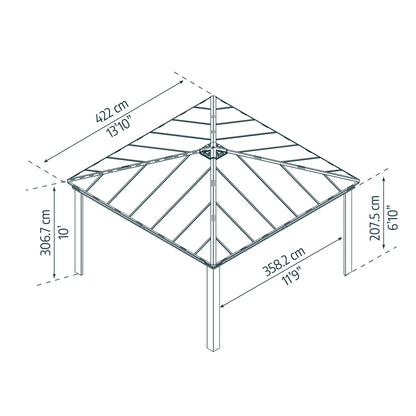 422 cm
13'10"

306.7 cm
10'

207.5 cm
6'10"

358.2 cm
11'9"