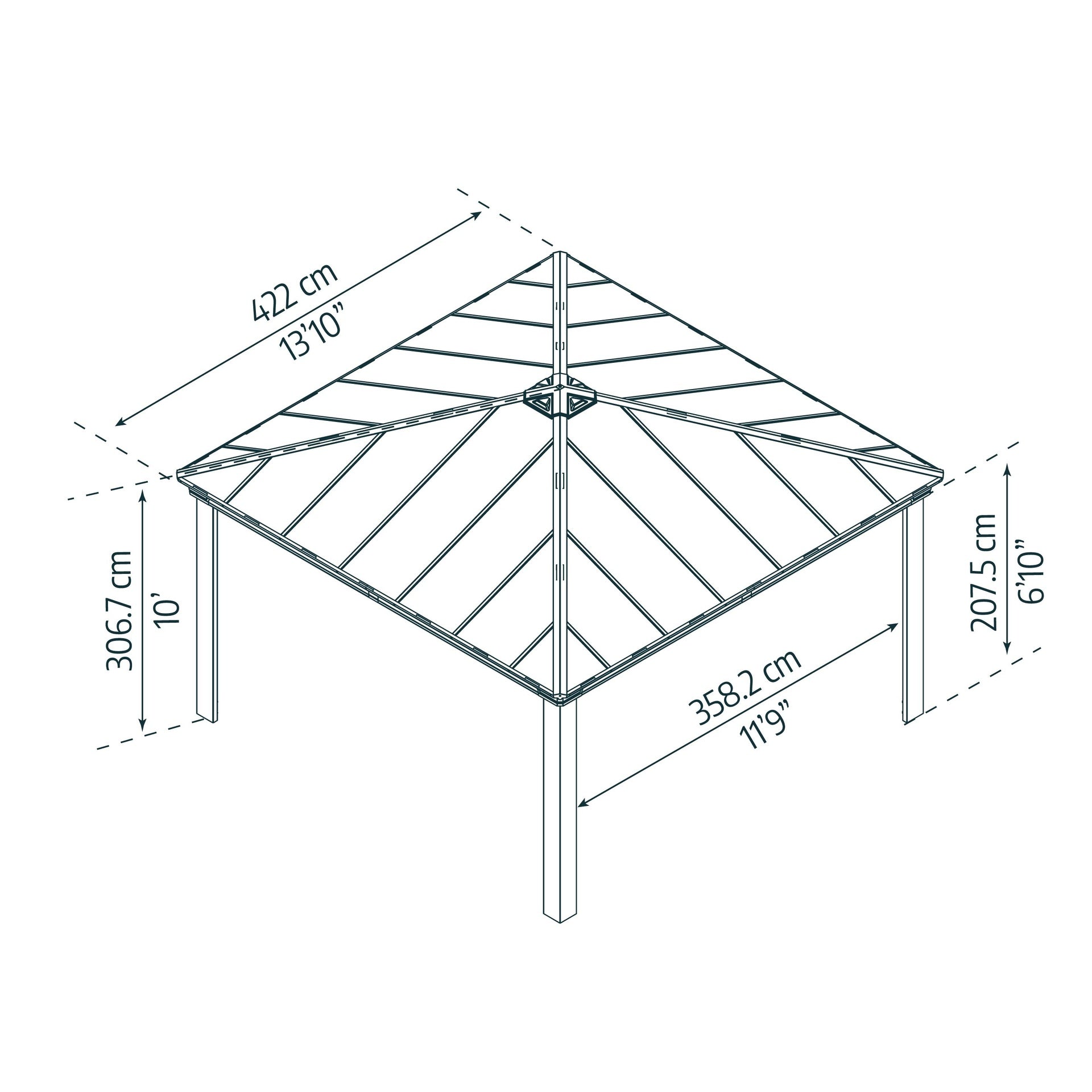 422 cm
13'10"

306.7 cm
10'

207.5 cm
6'10"

358.2 cm
11'9"