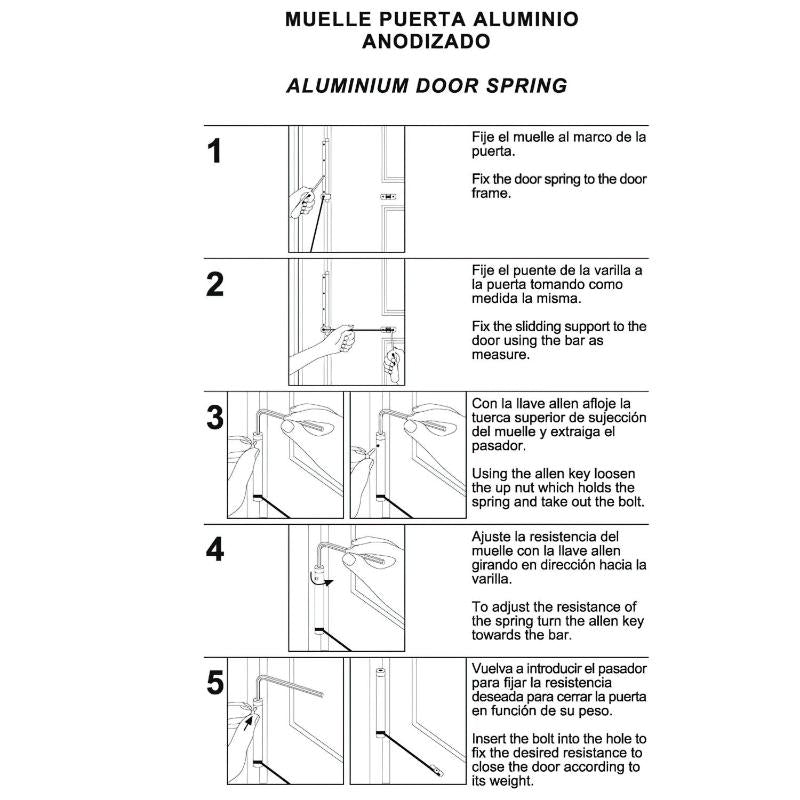 MUELLE PUERTA ALUMINIO ANODIZADO

ALUMINIUM DOOR SPRING

1

Fije el muelle al marco de la puerta.

Fix the door spring to the door frame.

2

Fije el puente de la varilla a la puerta tomando como medida la misma.

Fix the slidding support to the door using the bar as measure.

3

Con la llave allen afloje la tuerca superior de sujección del muelle y extraiga el pasador.

Using the allen key loosen the up nut which holds the spring and take out the bolt.

4

Ajuste la resistencia del muelle con la llave allen girando en dirección hacia la varilla.

To adjust the resistance of the spring turn the allen key towards the bar.

5

Vuelva a introducir el pasador para fijar la resistencia deseada para cerrar la puerta en función de su peso.

Insert the bolt into the hole to fix the desired resistance to close the door according to its weight.