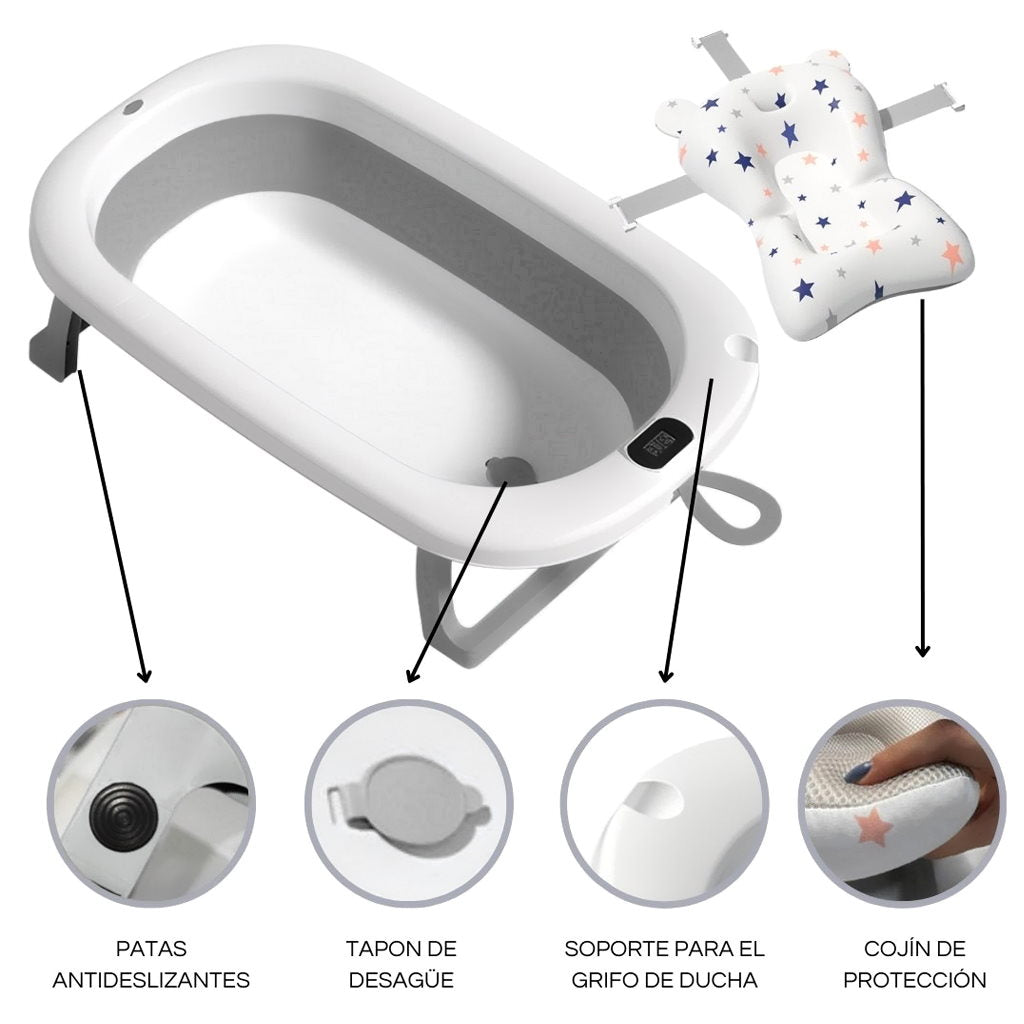 PATAS ANTIDESLIZANTES

TAPON DE DESAGÜE

SOPORTE PARA EL GRIFO DE DUCHA

COJÍN DE PROTECCIÓN