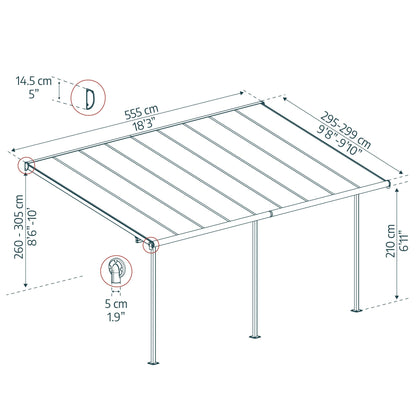 14.5 cm
5"

555 cm
18'3"

295-299 cm
9'8"-9'10"

260 - 305 cm
8'6"-10'

210 cm
6'11"

5 cm
1.9"