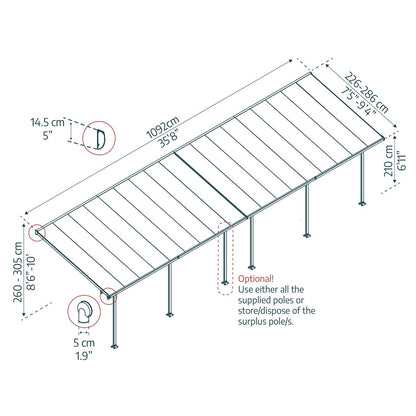 14.5 cm
5"

1092cm
35'8"

226-286 cm
7'5"-9'4"

210 cm
6'11"

260 - 305 cm
8'6"-10'

5 cm
1.9"

Optional!
Use either all the supplied poles or store/dispose of the surplus pole/s.