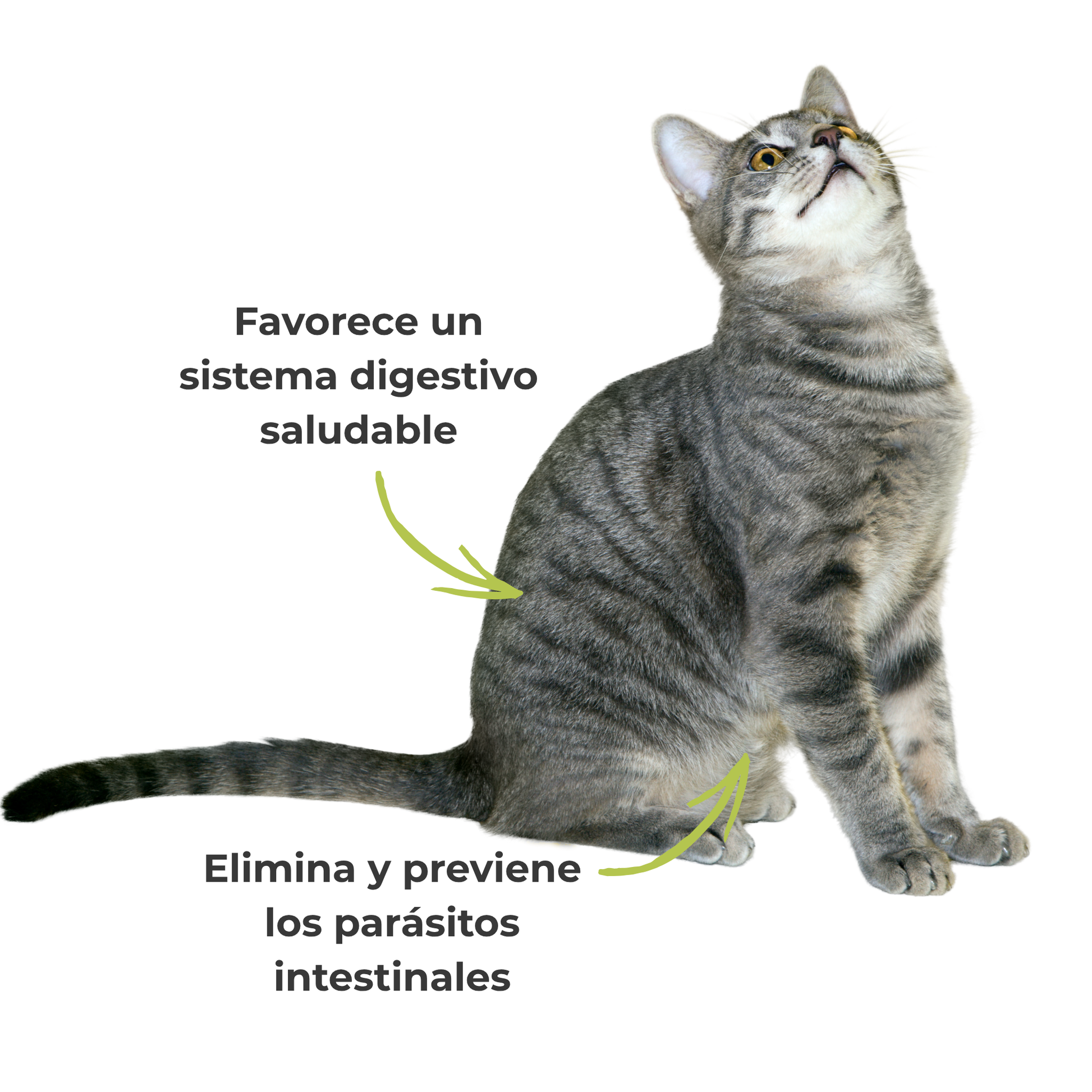 Favorece un sistema digestivo saludable

Elimina y previene los parásitos intestinales