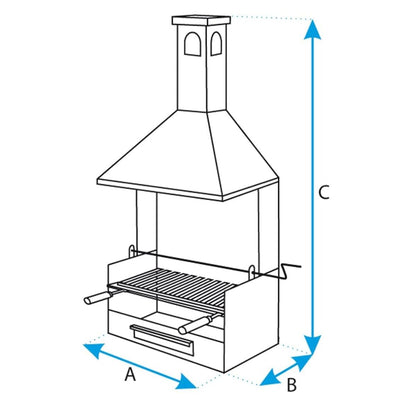 C

A

B