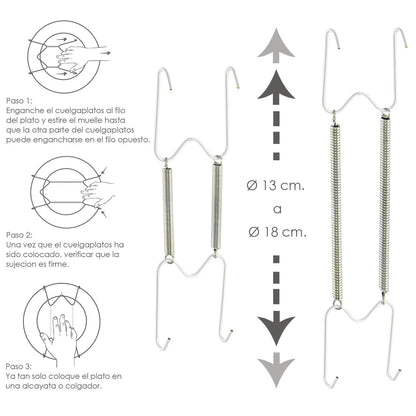 Paso 1:
Enganche el cuelgaplatos al filo del plato y estire el muelle hasta que la otra parte del cuelgaplatos puede engancharse en el filo opuesto.

Paso 2:
Una vez que el cuelgaplatos ha sido colocado, verificar que la sujecion es firme.

Paso 3:
Ya tan solo coloque el plato en una alcayata o colgador.

Ø 13 cm.
a
Ø 18 cm.