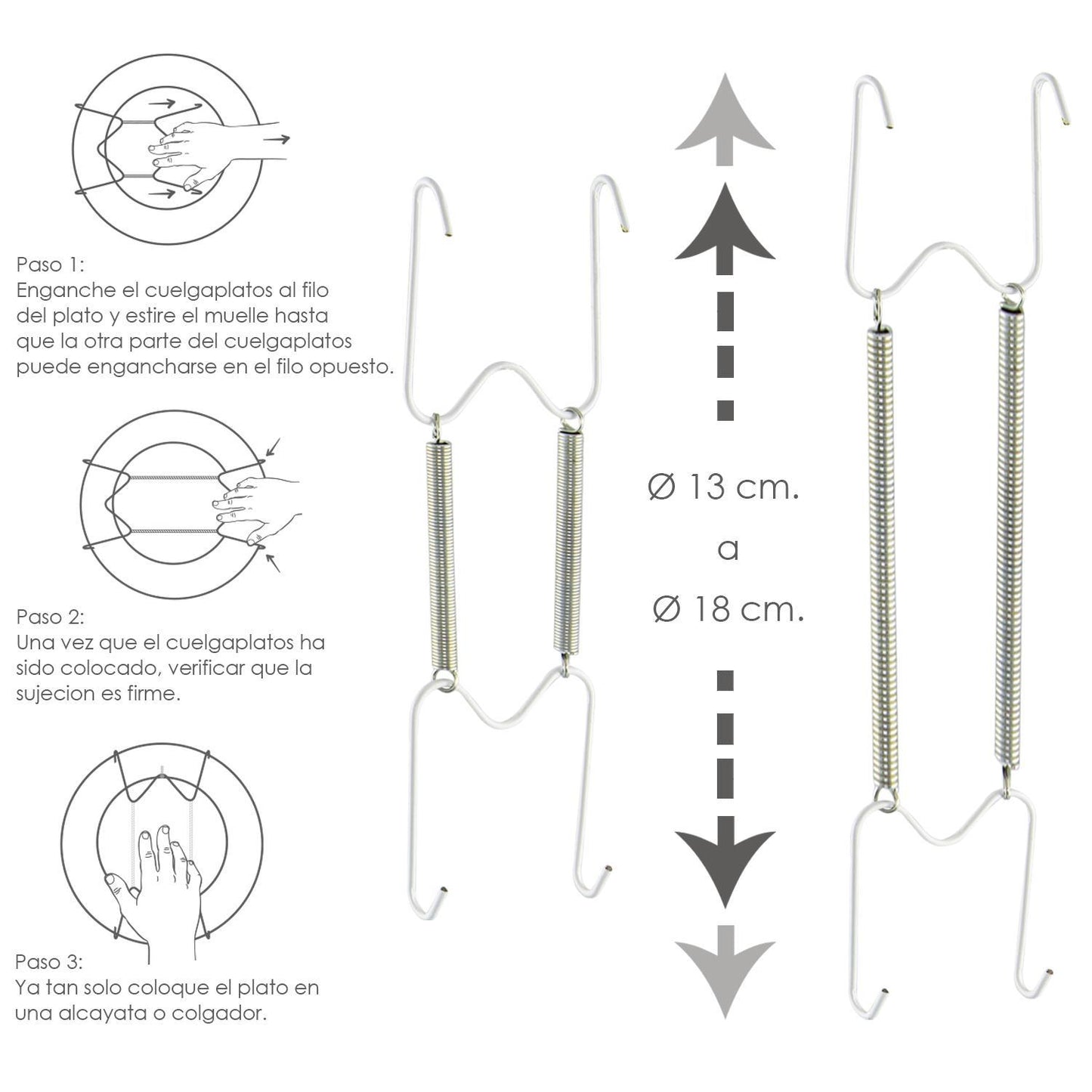 Paso 1:
Enganche el cuelgaplatos al filo del plato y estire el muelle hasta que la otra parte del cuelgaplatos puede engancharse en el filo opuesto.

Paso 2:
Una vez que el cuelgaplatos ha sido colocado, verificar que la sujecion es firme.

Paso 3:
Ya tan solo coloque el plato en una alcayata o colgador.

Ø 13 cm.
a
Ø 18 cm.