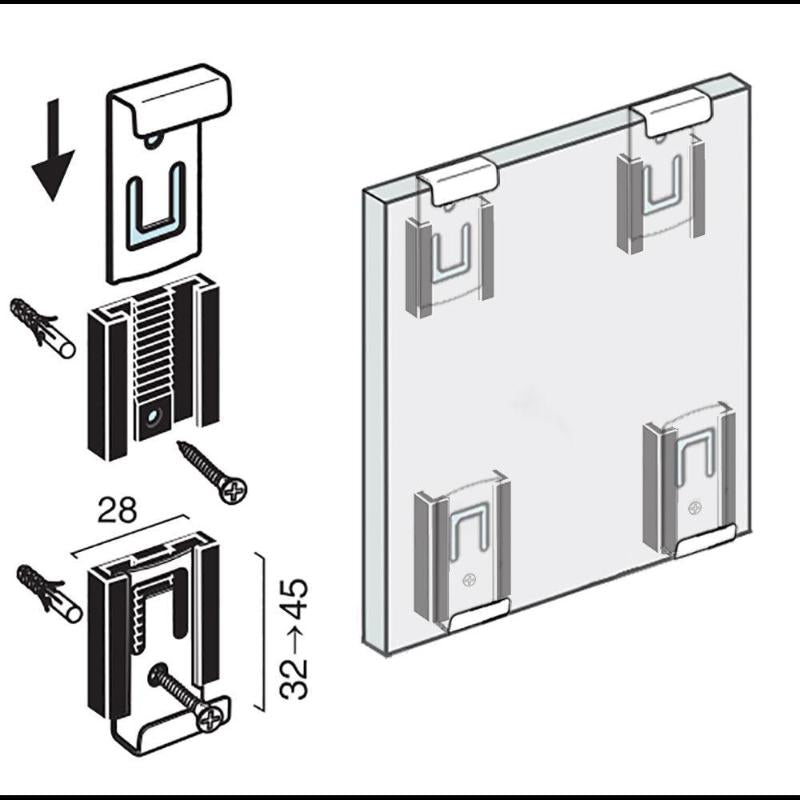 28

32→45