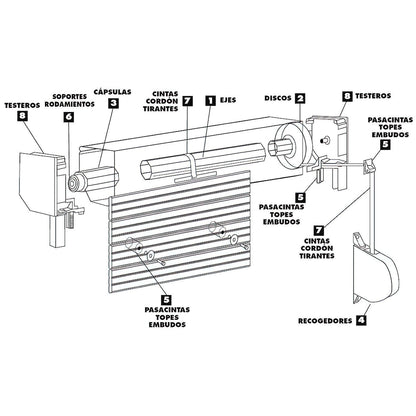 TESTEROS
8

SOPORTES
RODAMIENTOS
6

CÁPSULAS
3

CINTAS
CORDÓN
TIRANTES
7

1 EJES

DISCOS 2

8 TESTEROS

PASACINTAS
TOPES
EMBUDOS
5

5
PASACINTAS
TOPES
EMBUDOS

7
CINTAS
CORDÓN
TIRANTES

5
PASACINTAS
TOPES
EMBUDOS

RECOGEDORES 4