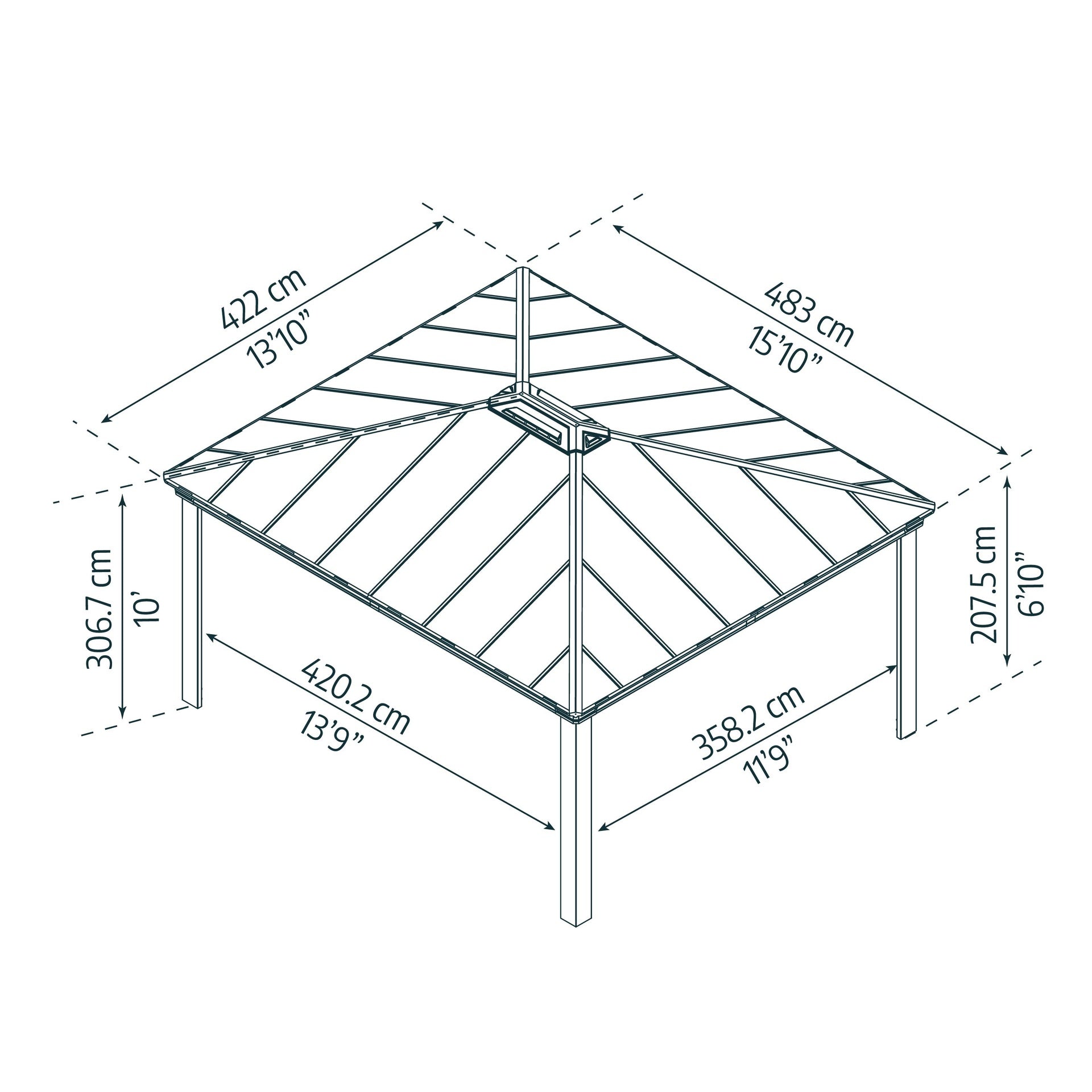 422 cm
13'10"

483 cm
15'10"

306.7 cm
10'

207.5 cm
6'10"

420.2 cm
13'9"

358.2 cm
11'9"