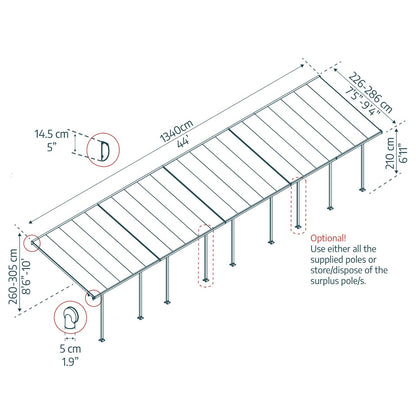 14.5 cm
5"

1340cm
44'

226-286 cm
7'5"-9'4"

210 cm
6'11"

260-305 cm
8'6"-10'

5 cm
1.9"

Optional!
Use either all the supplied poles or store/dispose of the surplus pole/s.