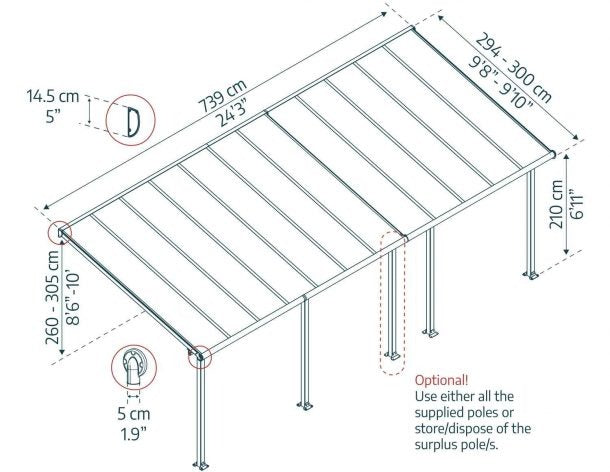 14.5 cm
5"

739 cm
24'3"

294 - 300 cm
9'8" - 9'10"

210 cm
6'11"

260 - 305 cm
8'6"-10'

5 cm
1.9"

Optional!
Use either all the supplied poles or store/dispose of the surplus pole/s.