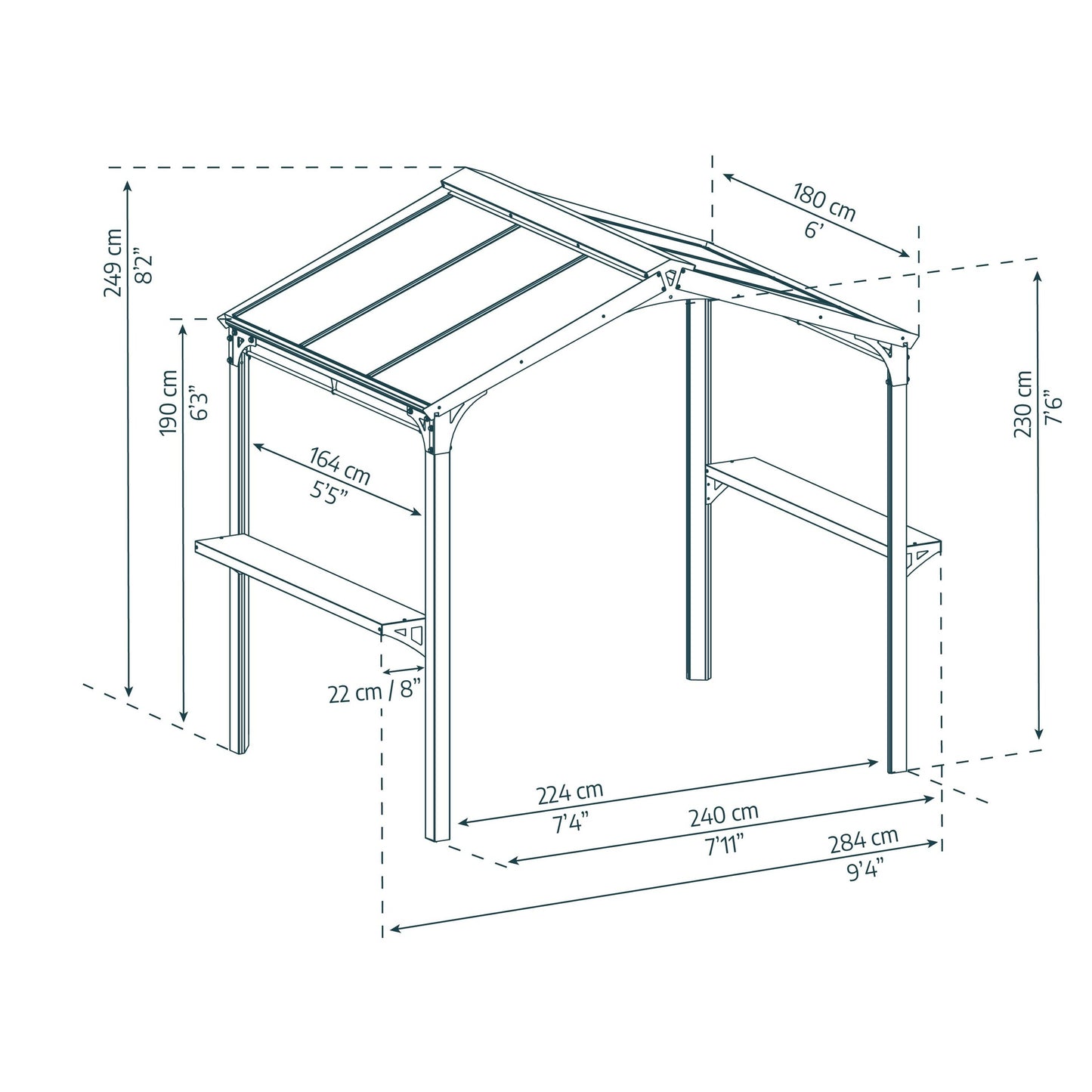 249 cm
8'2"

190 cm
6'3"

180 cm
6'

230 cm
7'6"

164 cm
5'5"

22 cm / 8"

224 cm
7'4"

240 cm
7'11"

284 cm
9'4"