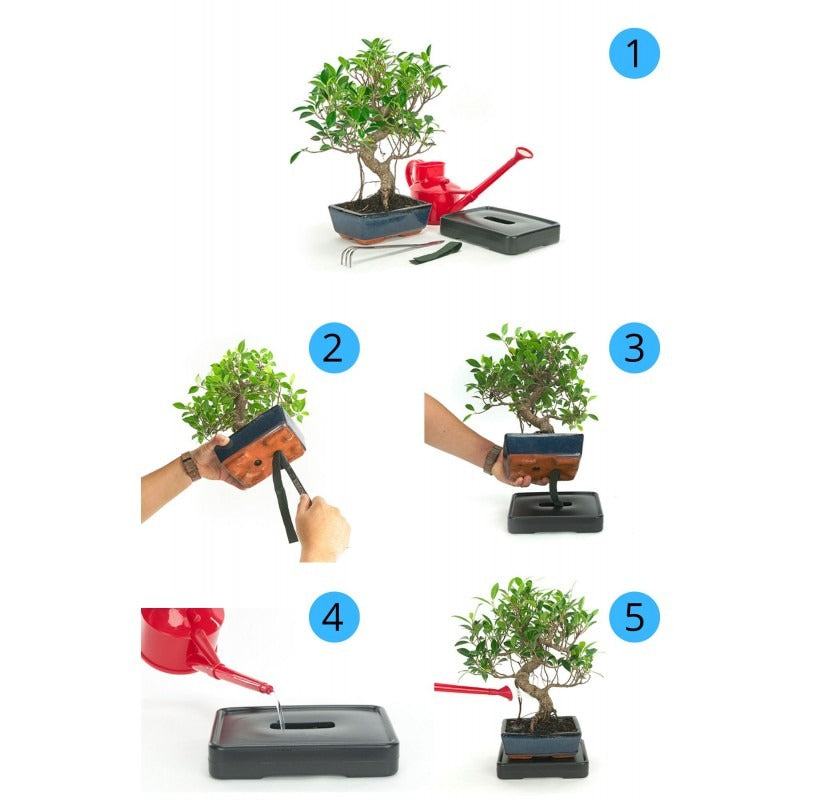 1

2

3

4

5