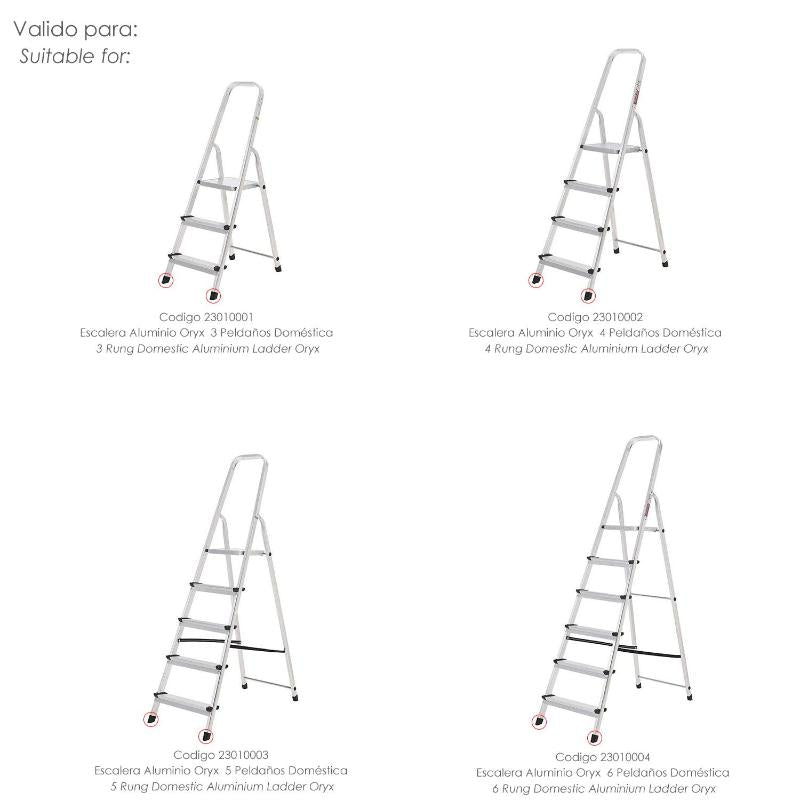 Valido para:
Suitable for:

Codigo 23010001
Escalera Aluminio Oryx 3 Peldaños Doméstica
3 Rung Domestic Aluminium Ladder Oryx

Codigo 23010002
Escalera Aluminio Oryx 4 Peldaños Doméstica
4 Rung Domestic Aluminium Ladder Oryx

Codigo 23010003
Escalera Aluminio Oryx 5 Peldaños Doméstica
5 Rung Domestic Aluminium Ladder Oryx

Codigo 23010004
Escalera Aluminio Oryx 6 Peldaños Doméstica
6 Rung Domestic Aluminium Ladder Oryx