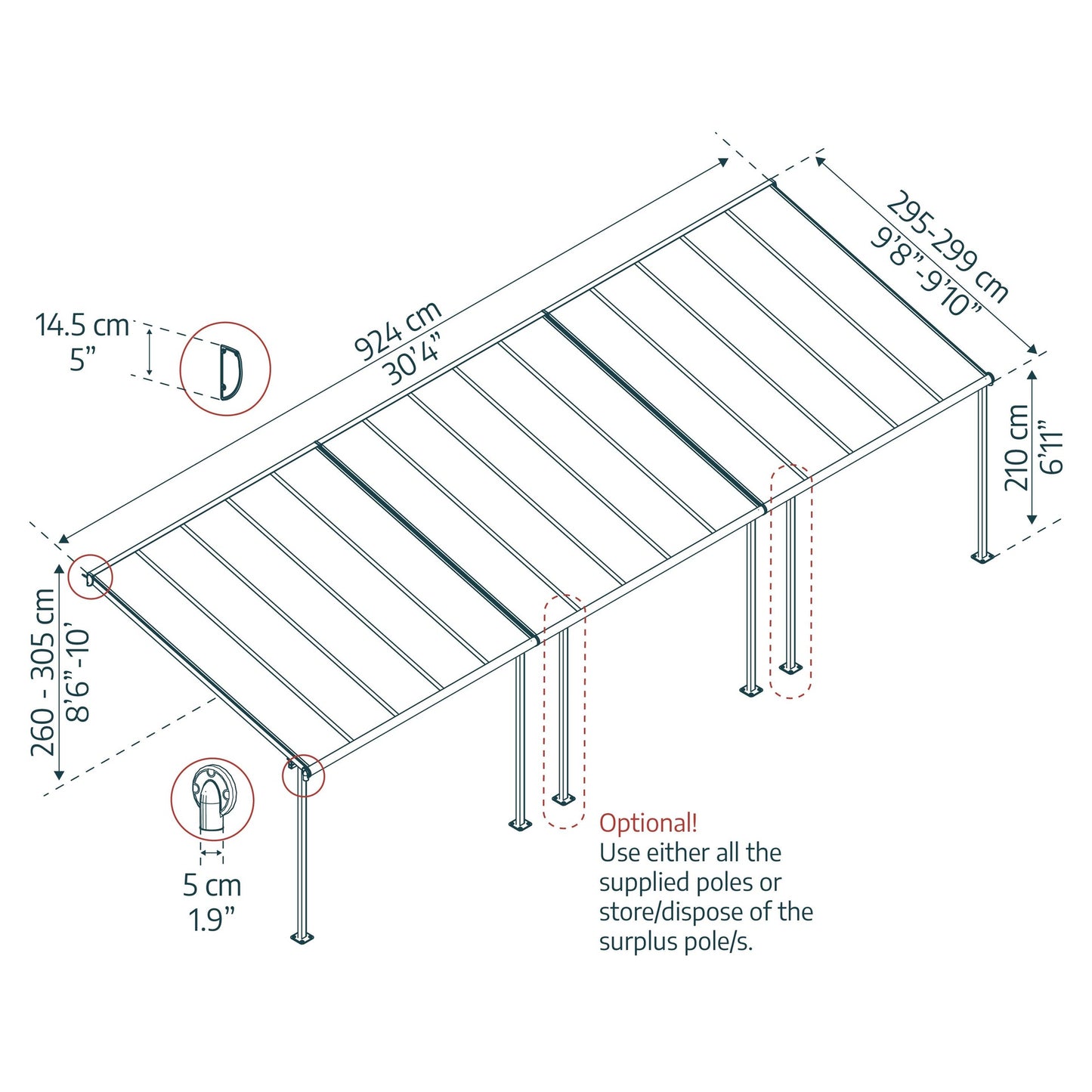 14.5 cm
5”

924 cm
30’4”

295-299 cm
9’8”-9’10”

210 cm
6’11”

260 - 305 cm
8’6”-10’

5 cm
1.9”

Optional!
Use either all the supplied poles or store/dispose of the surplus pole/s.