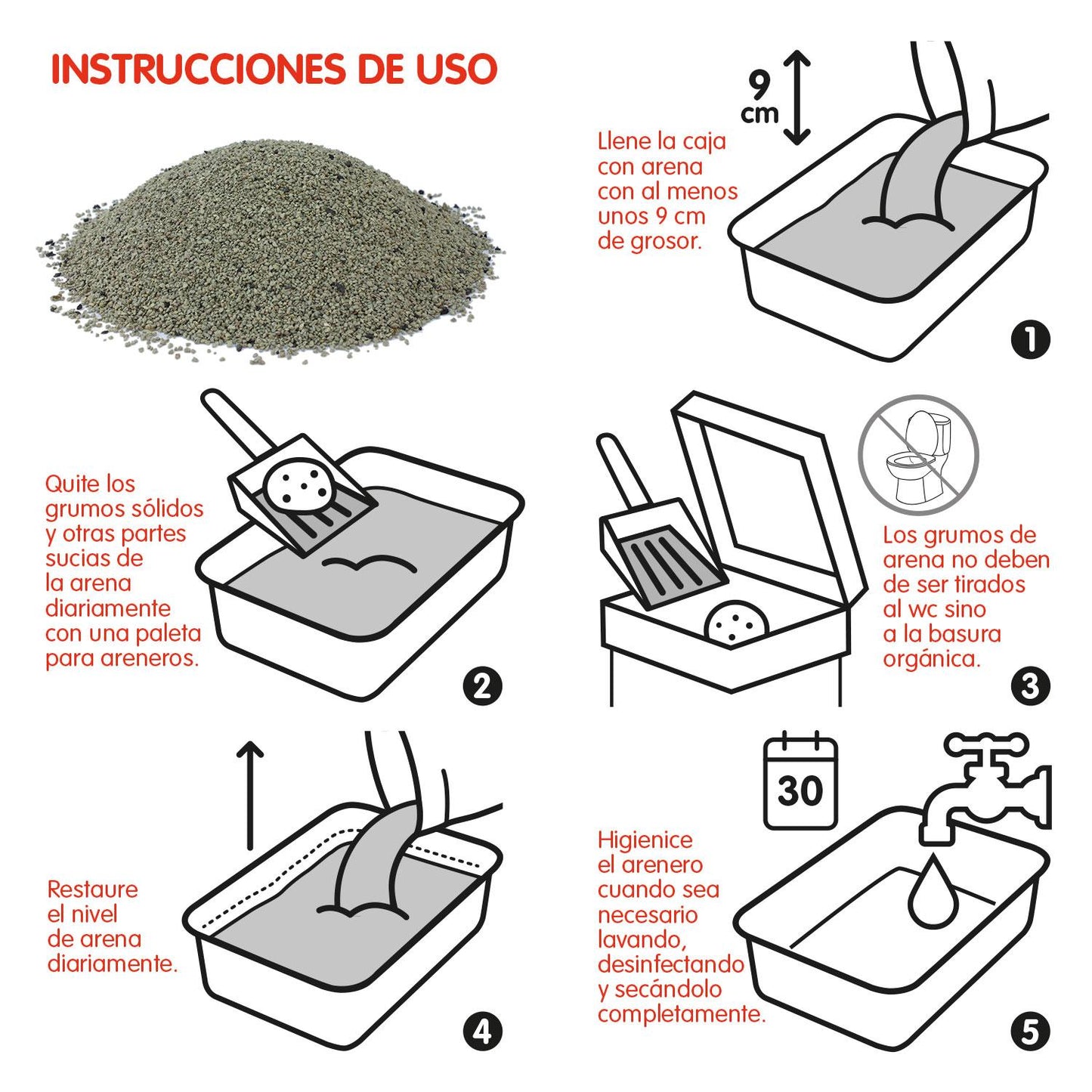 INSTRUCCIONES DE USO

9 cm

Llene la caja con arena con al menos unos 9 cm de grosor.

1

Quite los grumos sólidos y otras partes sucias de la arena diariamente con una paleta para areneros.

2

Los grumos de arena no deben de ser tirados al wc sino a la basura orgánica.

3

Restaure el nivel de arena diariamente.

4

30

Higienice el arenero cuando sea necesario lavando, desinfectando y secándolo completamente.

5