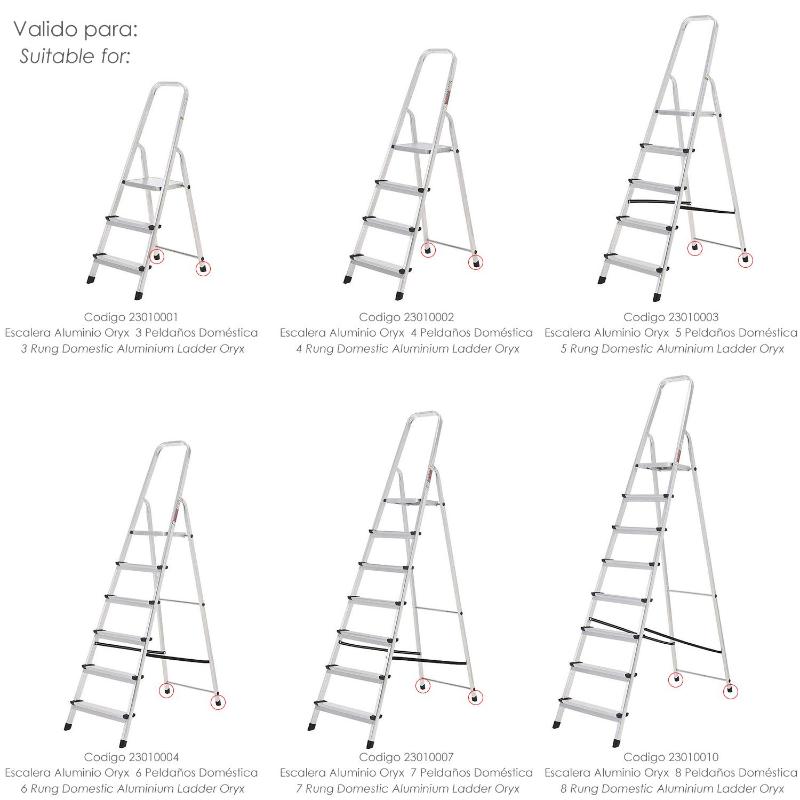 Valido para:
Suitable for:

Codigo 23010001
Escalera Aluminio Oryx 3 Peldaños Doméstica
3 Rung Domestic Aluminium Ladder Oryx

Codigo 23010002
Escalera Aluminio Oryx 4 Peldaños Doméstica
4 Rung Domestic Aluminium Ladder Oryx

Codigo 23010003
Escalera Aluminio Oryx 5 Peldaños Doméstica
5 Rung Domestic Aluminium Ladder Oryx

Codigo 23010004
Escalera Aluminio Oryx 6 Peldaños Doméstica
6 Rung Domestic Aluminium Ladder Oryx

Codigo 23010007
Escalera Aluminio Oryx 7 Peldaños Doméstica
7 Rung Domestic Aluminium Ladder Oryx

Codigo 23010010
Escalera Aluminio Oryx 8 Peldaños Doméstica
8 Rung Domestic Aluminium Ladder Oryx