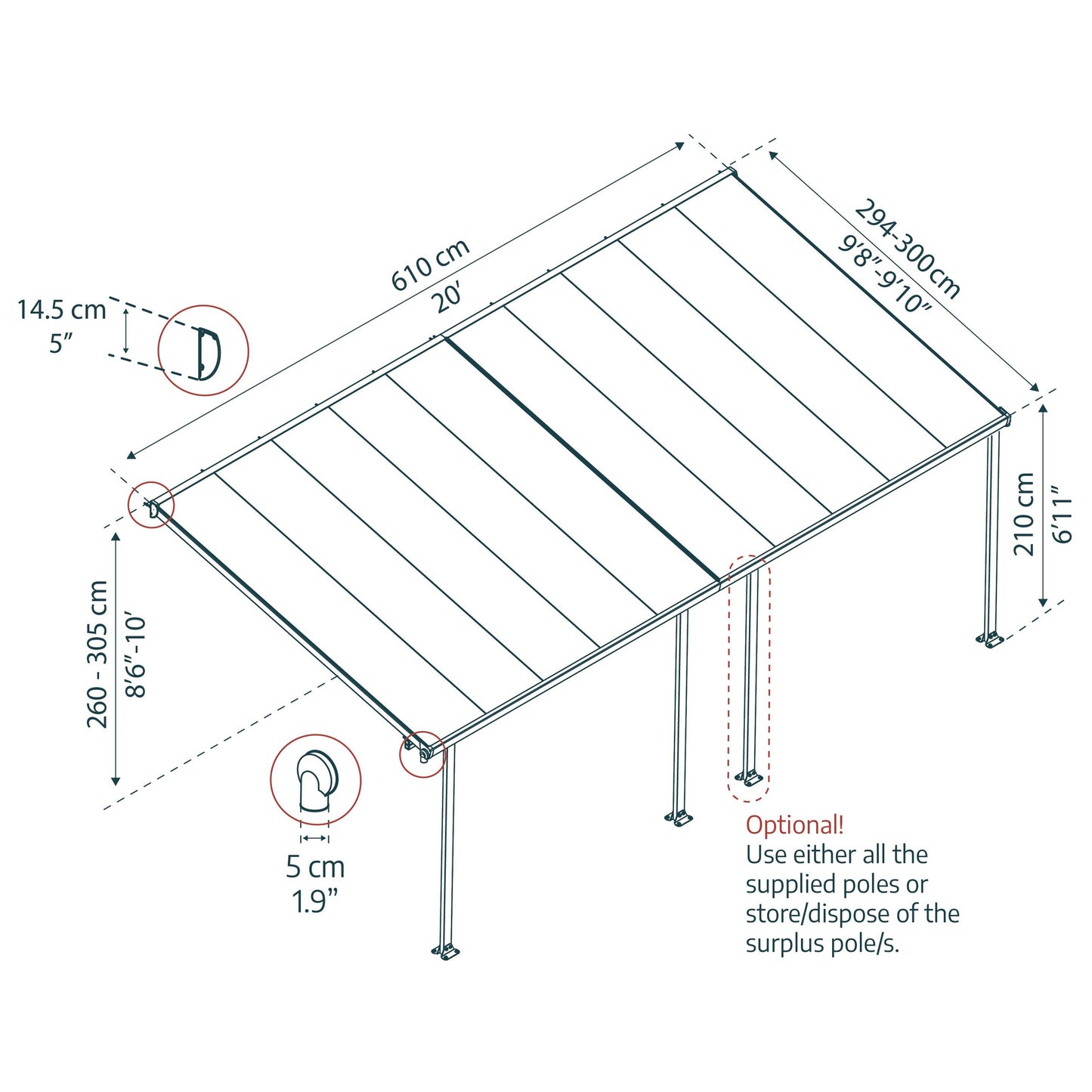 610 cm
20′

294-300cm
9′8″-9′10″

14.5 cm
5″

210 cm
6′11″

260 - 305 cm
8′6″-10′

5 cm
1.9″

Optional!
Use either all the supplied poles or store/dispose of the surplus pole/s.