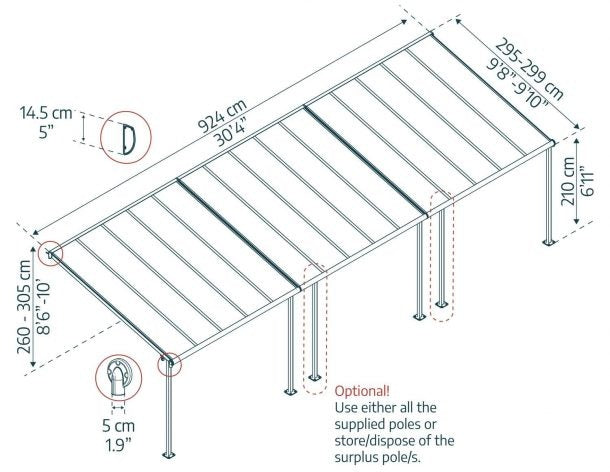 14.5 cm
5"

924 cm
30'4"

295-299 cm
9'8"-9'10"

210 cm
6'11"

260 - 305 cm
8'6"-10'

5 cm
1.9"

Optional!
Use either all the supplied poles or store/dispose of the surplus pole/s.