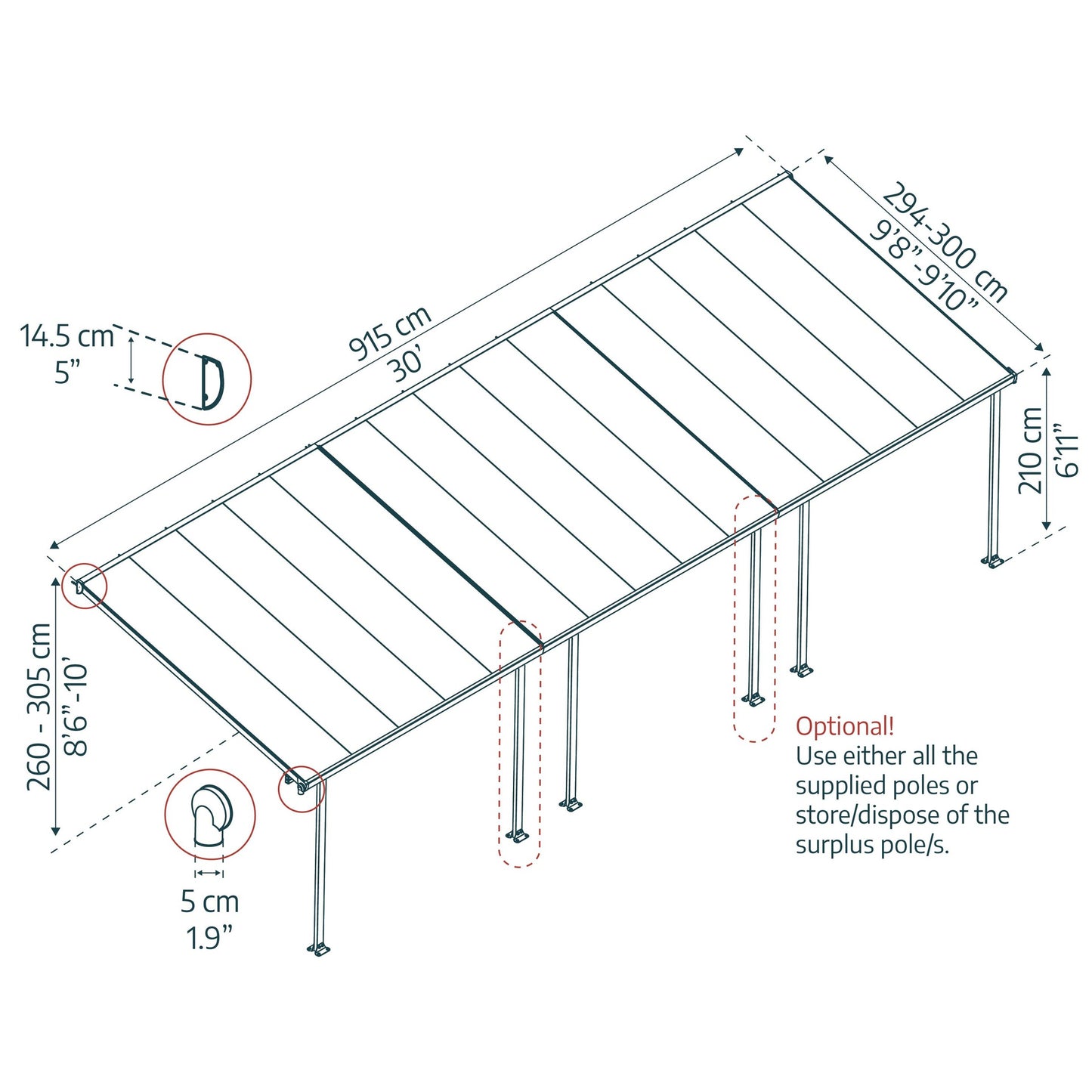 14.5 cm
5”

915 cm
30’

294-300 cm
9’8”-9’10”

210 cm
6’11”

260 - 305 cm
8’6”-10’

5 cm
1.9”

Optional!
Use either all the supplied poles or store/dispose of the surplus pole/s.