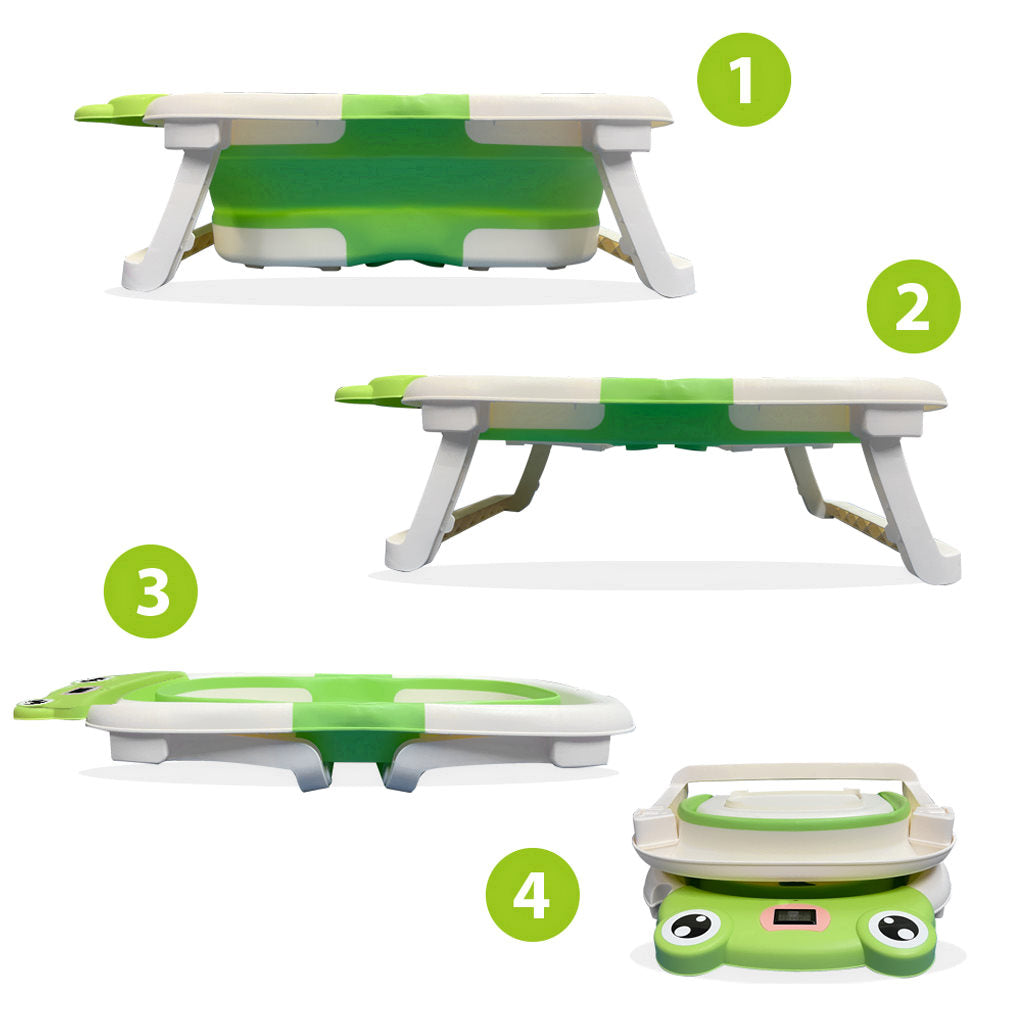 1

2

3

4