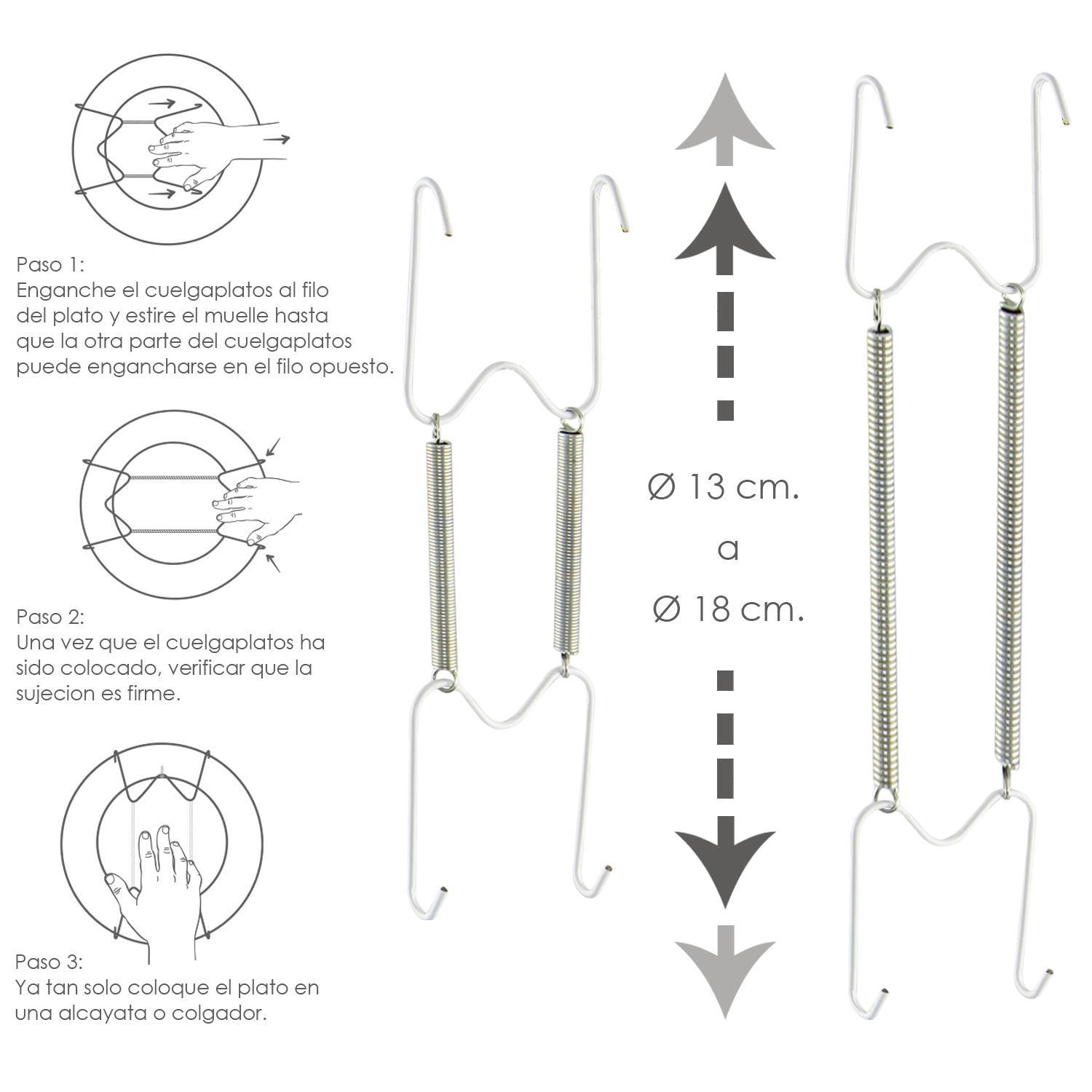 Paso 1:
Enganche el cuelgaplatos al filo del plato y estire el muelle hasta que la otra parte del cuelgaplatos puede engancharse en el filo opuesto.

Paso 2:
Una vez que el cuelgaplatos ha sido colocado, verificar que la sujecion es firme.

Paso 3:
Ya tan solo coloque el plato en una alcayata o colgador.

Ø 13 cm.
a
Ø 18 cm.