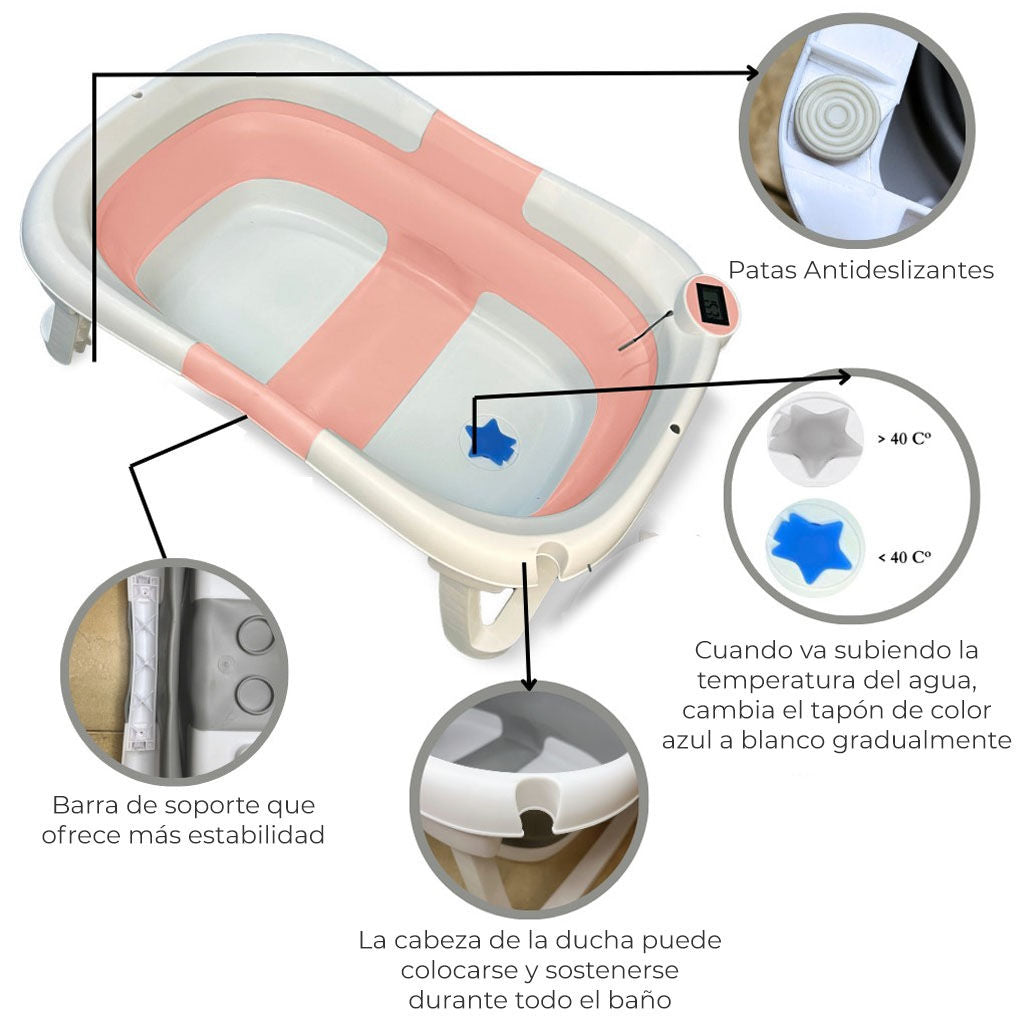 Patas Antideslizantes

> 40 Cº

< 40 Cº

Cuando va subiendo la temperatura del agua, cambia el tapón de color azul a blanco gradualmente

Barra de soporte que ofrece más estabilidad

La cabeza de la ducha puede colocarse y sostenerse durante todo el baño